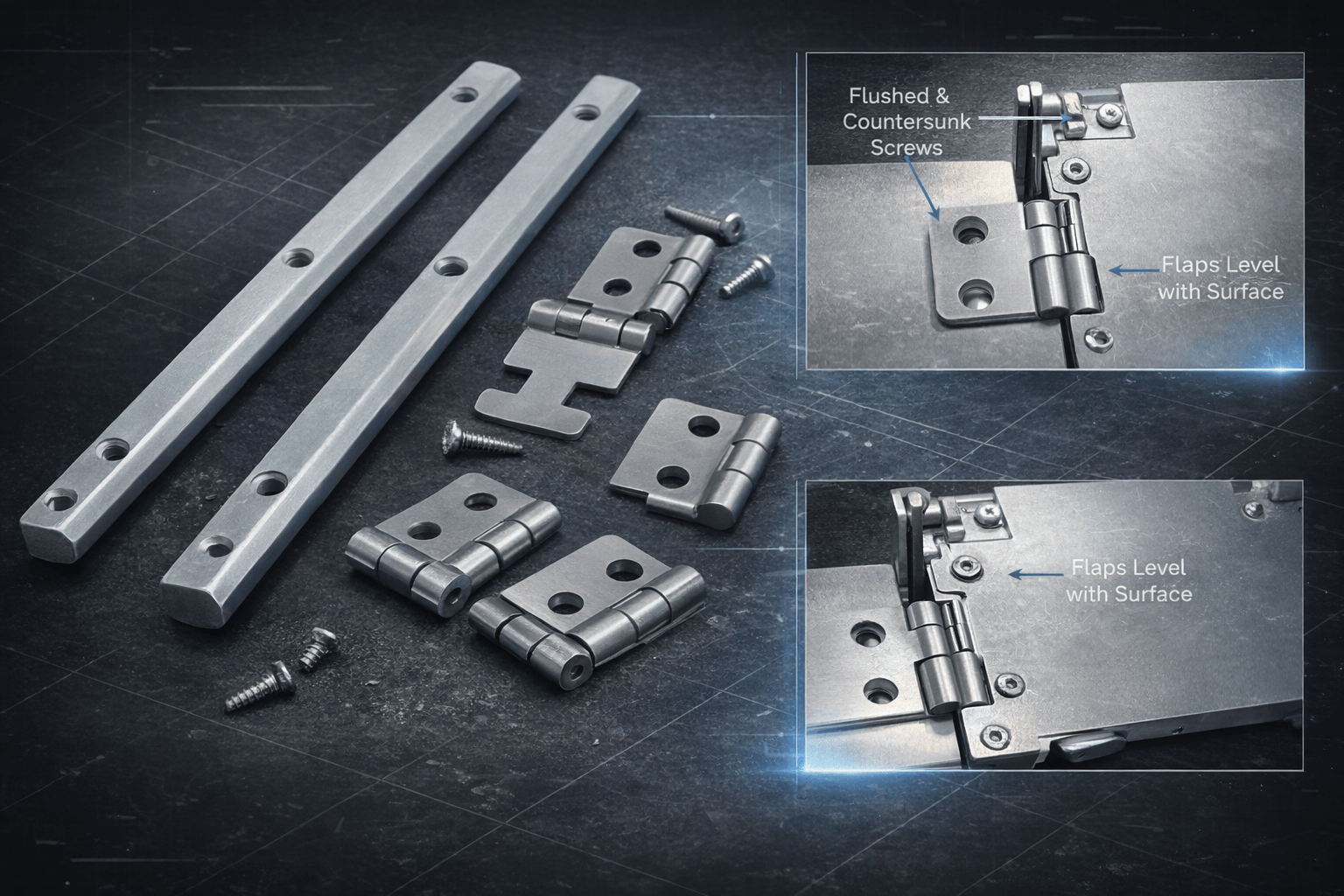 Flushed & Countersunk Screws

Flaps Level with Surface

Flaps Level with Surface