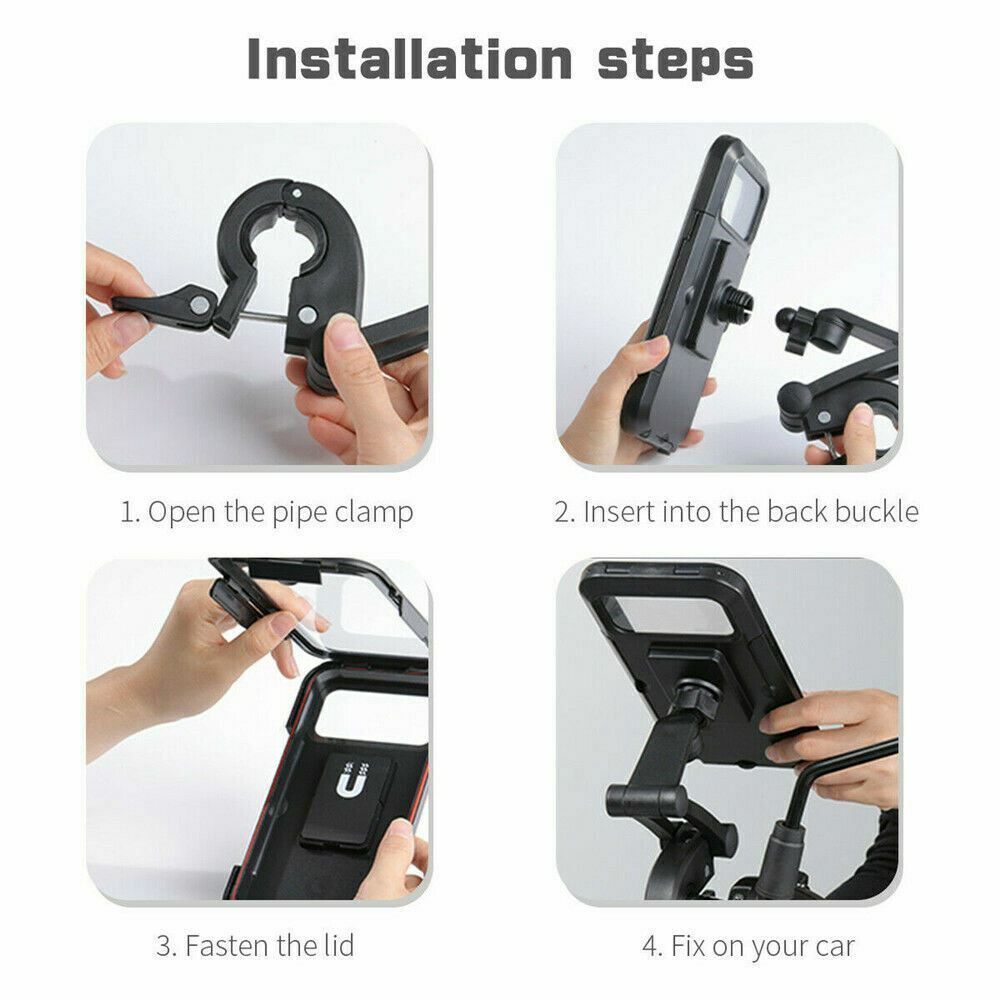 Installation steps

1. Open the pipe clamp

2. Insert into the back buckle

3. Fasten the lid

4. Fix on your car