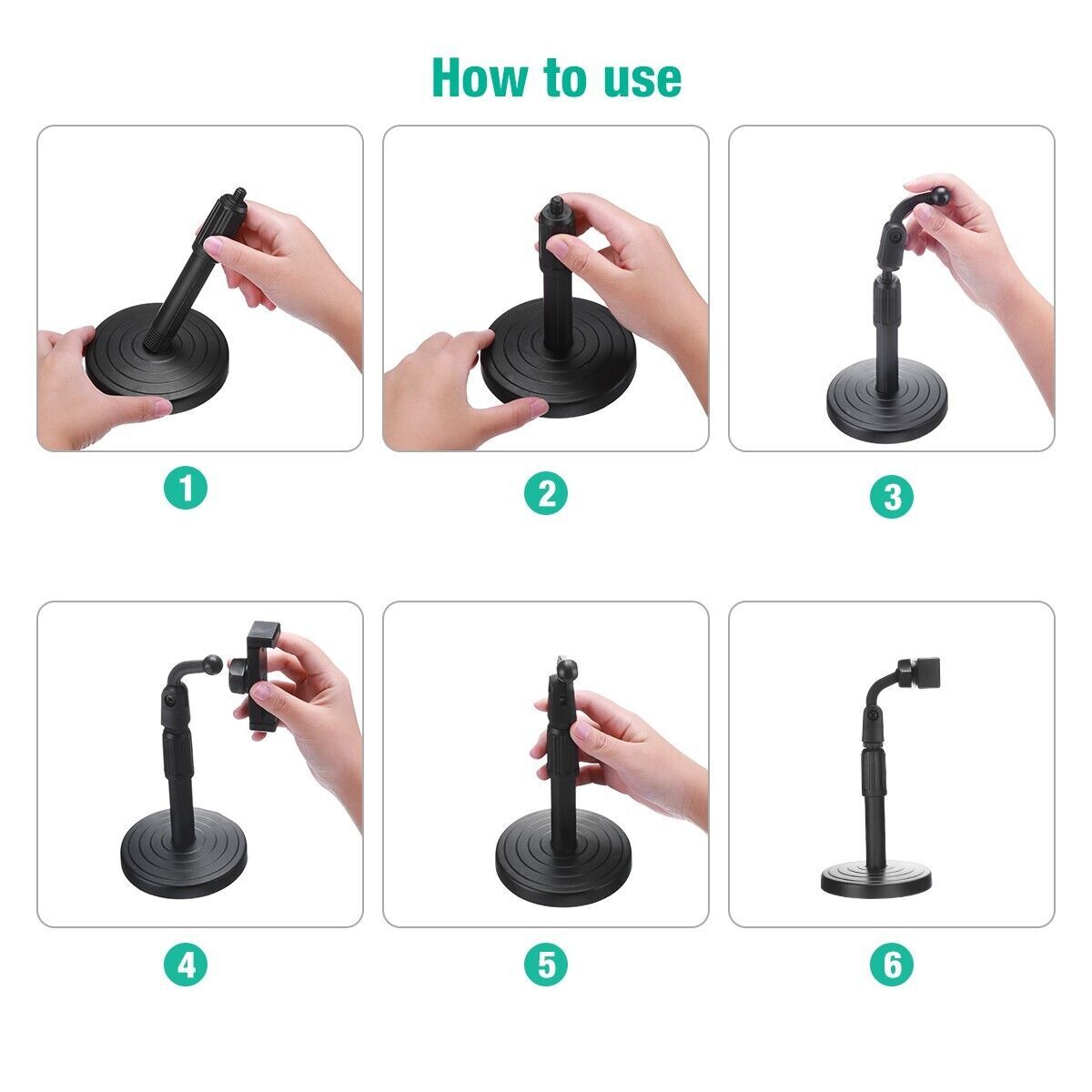 How to use

1

2

3

4

5

6