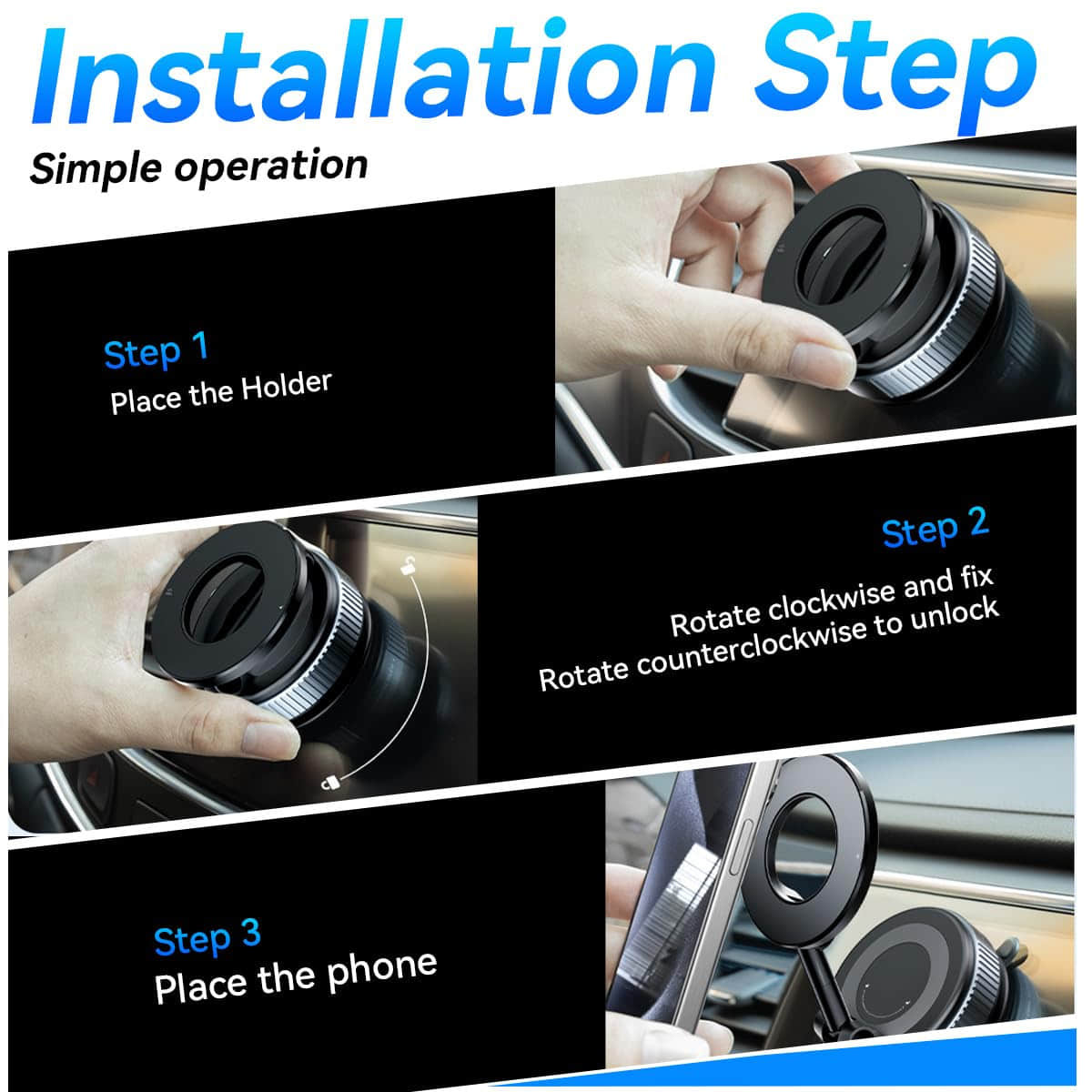 Installation Step

Simple operation

Step 1
Place the Holder

Step 2
Rotate clockwise and fix
Rotate counterclockwise to unlock

Step 3
Place the phone